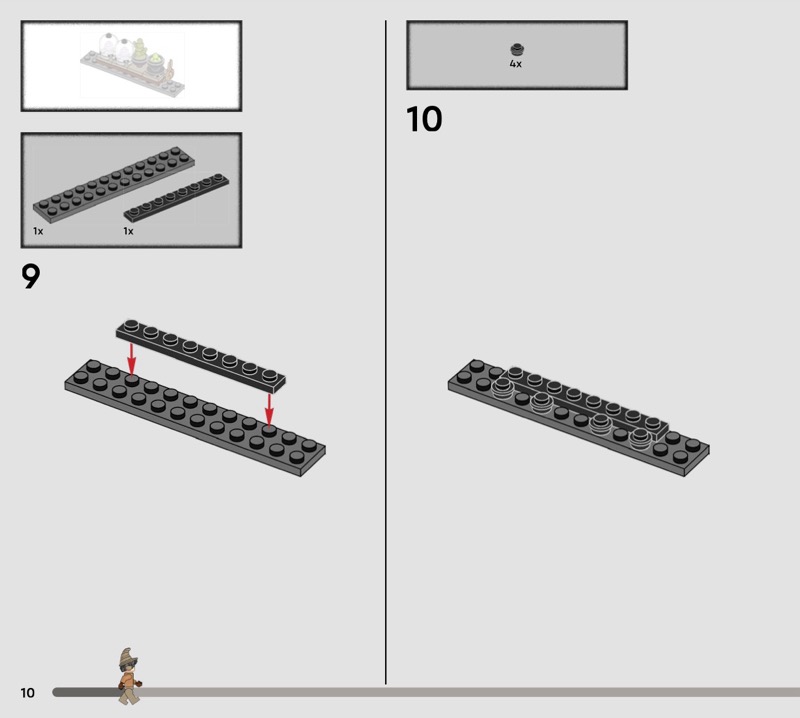 1x
1x

9

4x

10

10