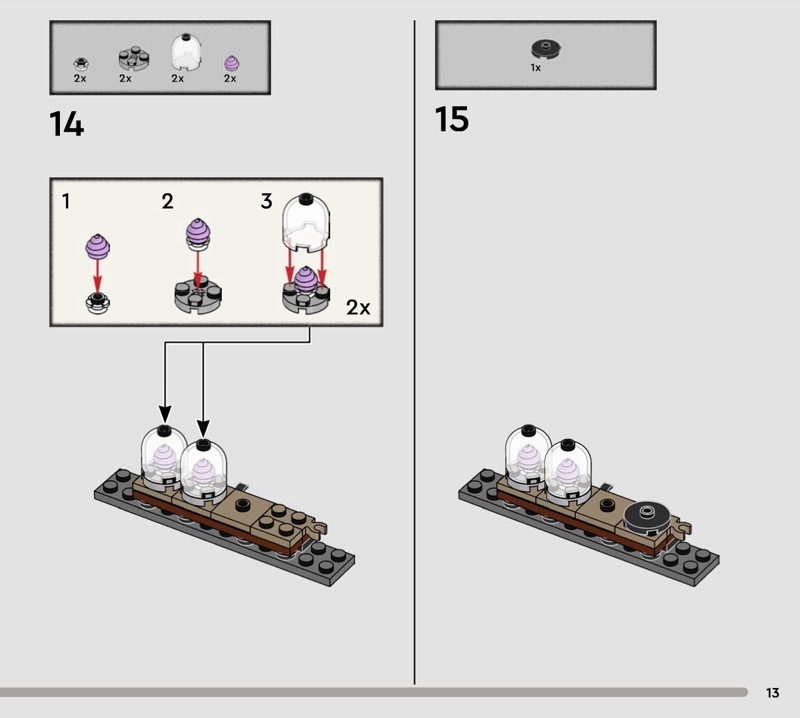 2x 2x 2x 2x

14

1 2 3

2x

1x

15

13