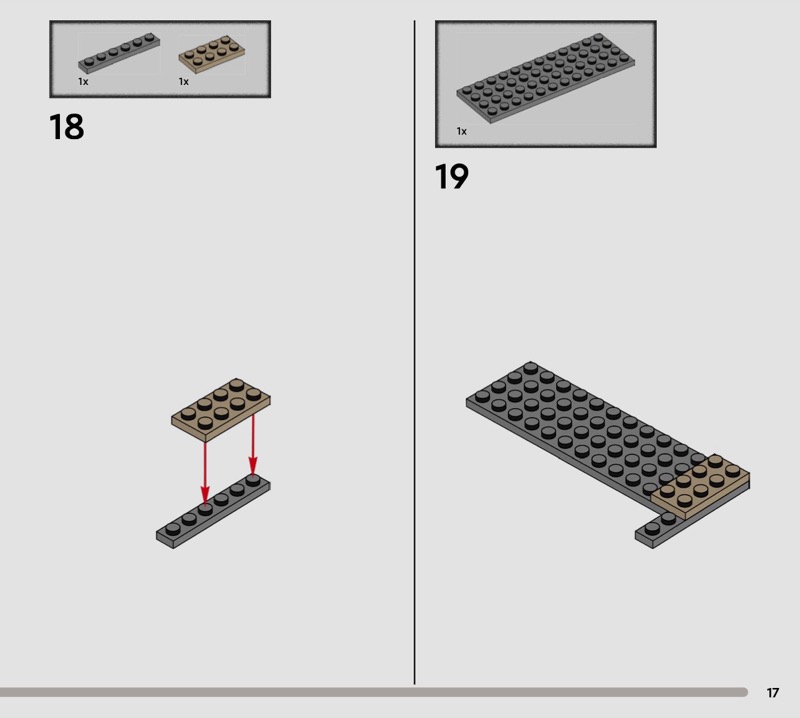 1x
1x

18

1x

19

17