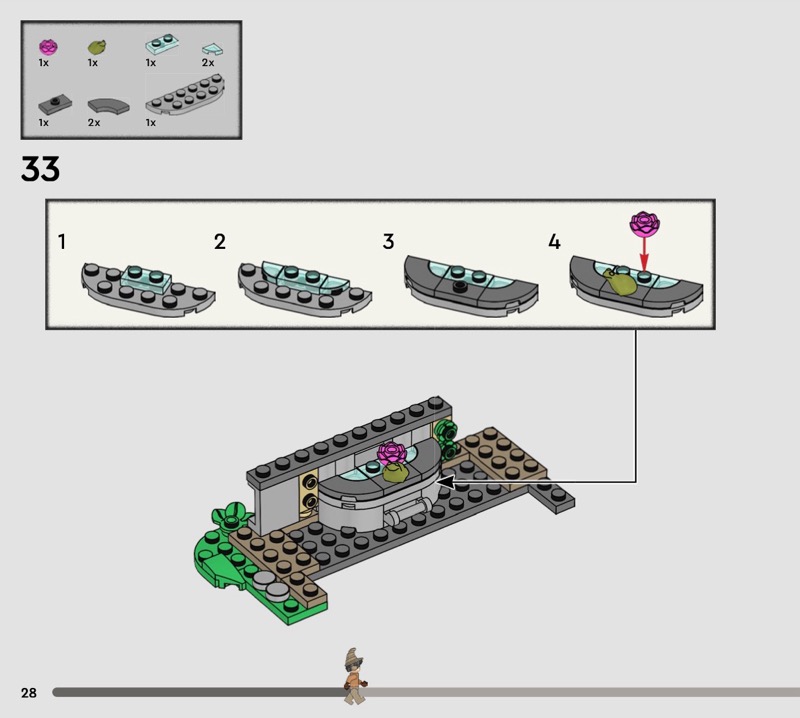 1x 1x 1x 2x
1x 2x 1x

33

1
2
3
4

28