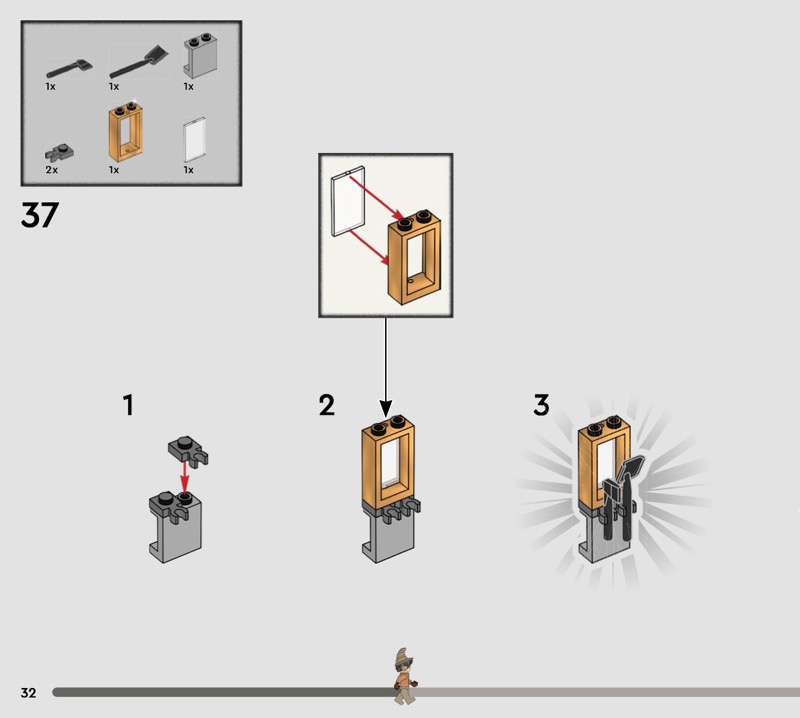 1x
1x
1x
2x
1x
1x

37

1

2

3

32