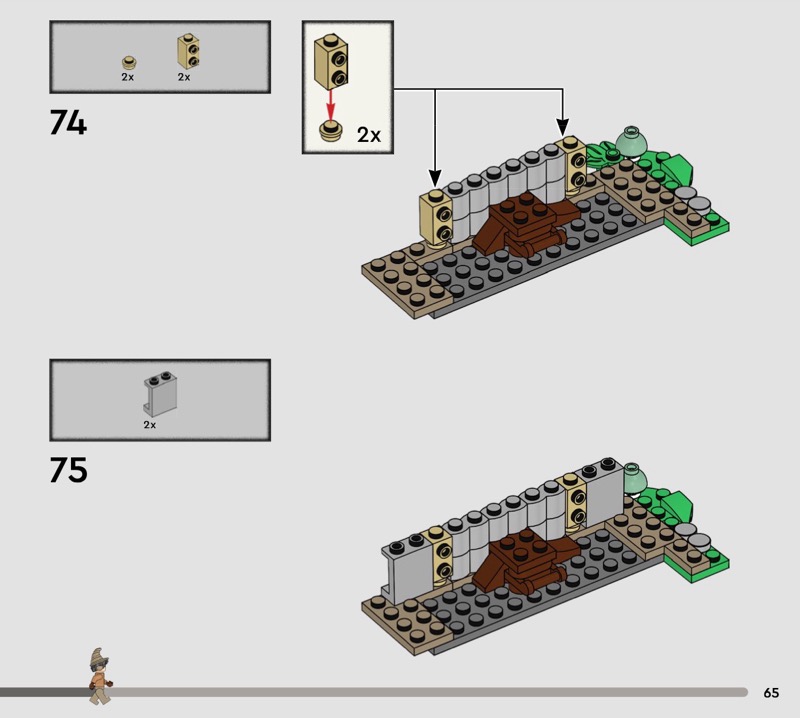 2x 2x

74

2x

2x

75

65