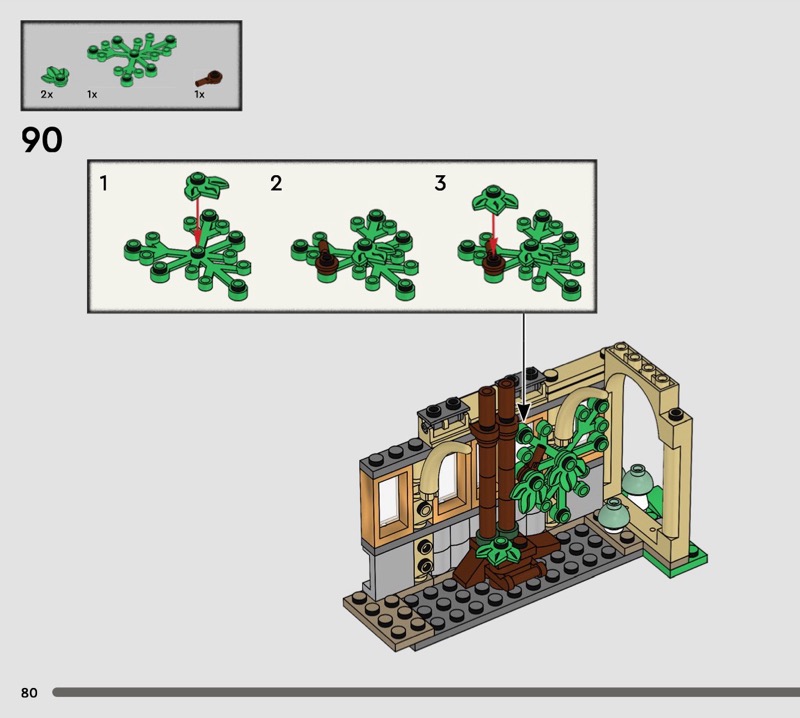 2x 1x 1x

90

1 2 3

80