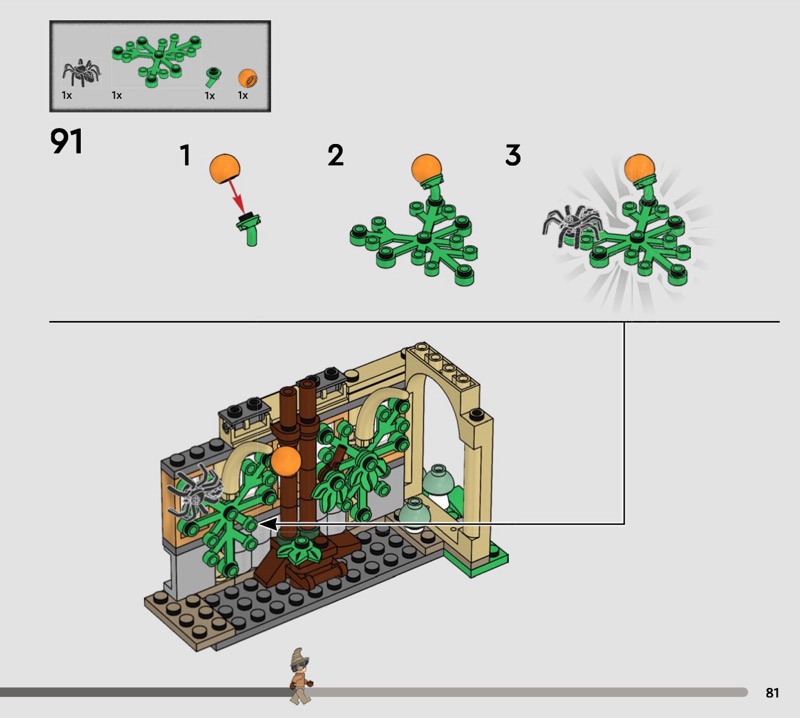 1x 1x 1x 1x

91

1

2

3

81