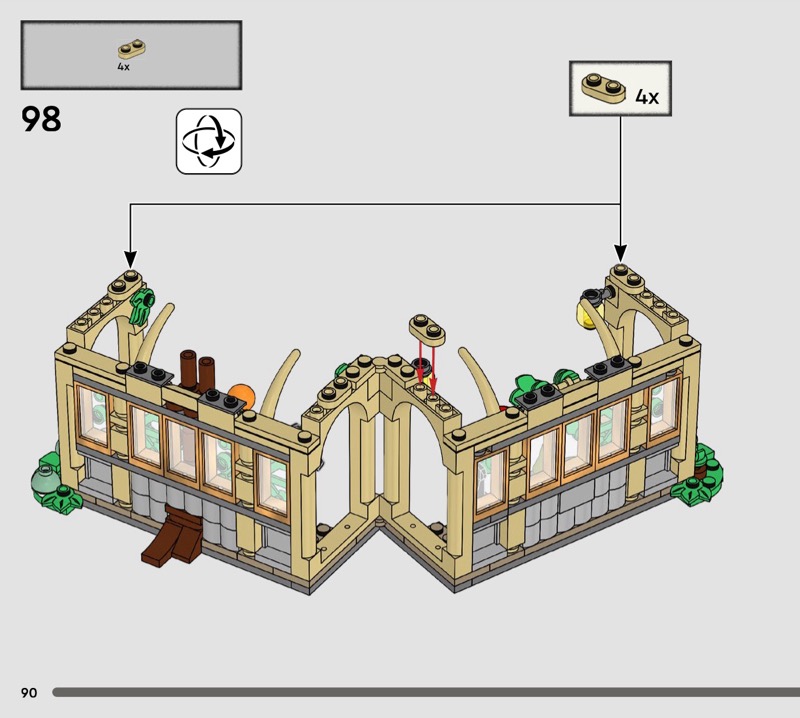 4x

98

4x

90