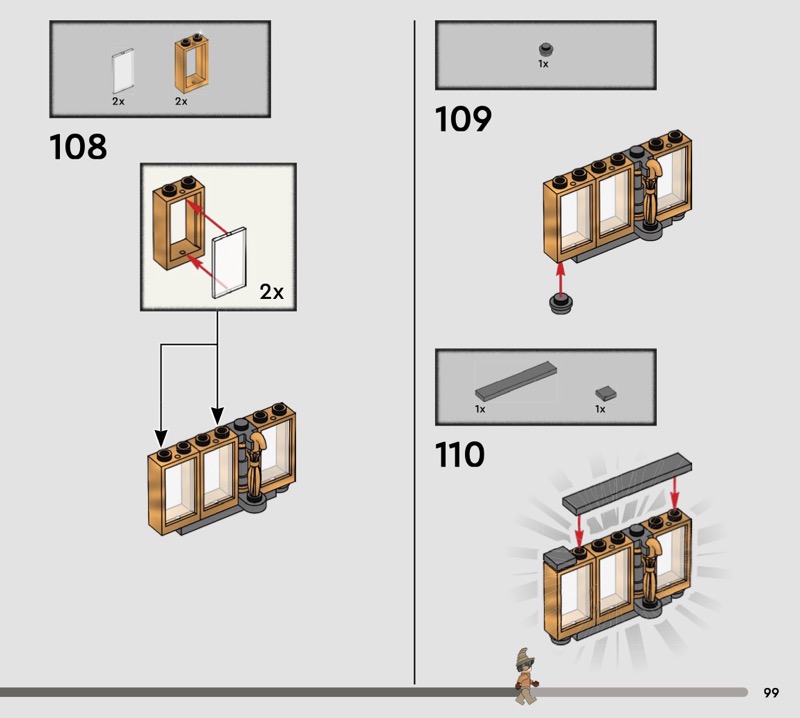 2x 2x

108

2x

1x

109

1x 1x

110

99