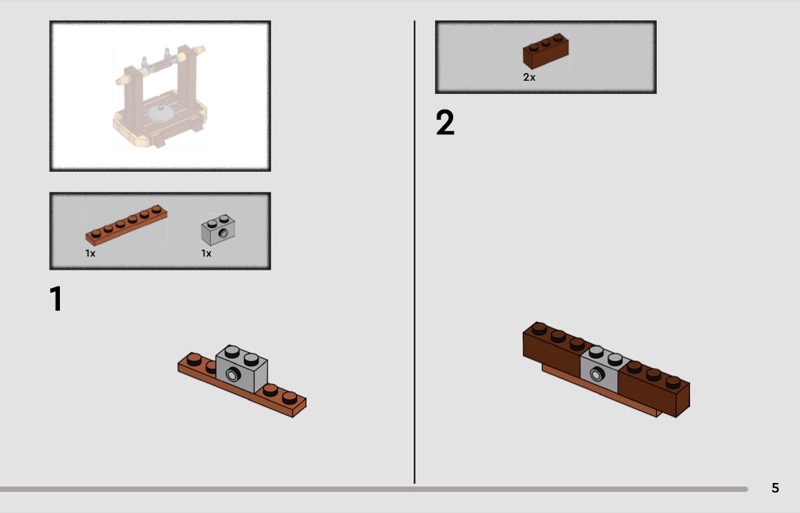 1x
1x
1

2x
2

5