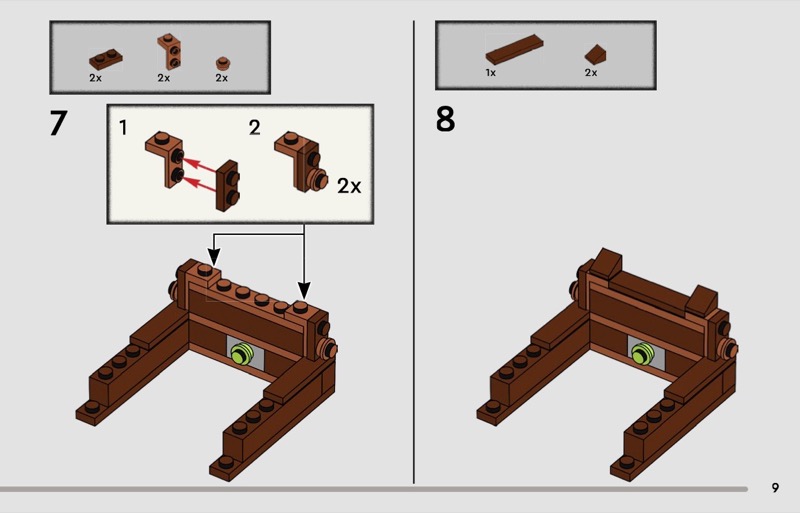 2x 2x 2x

7

1

2

2x

1x 2x

8

9