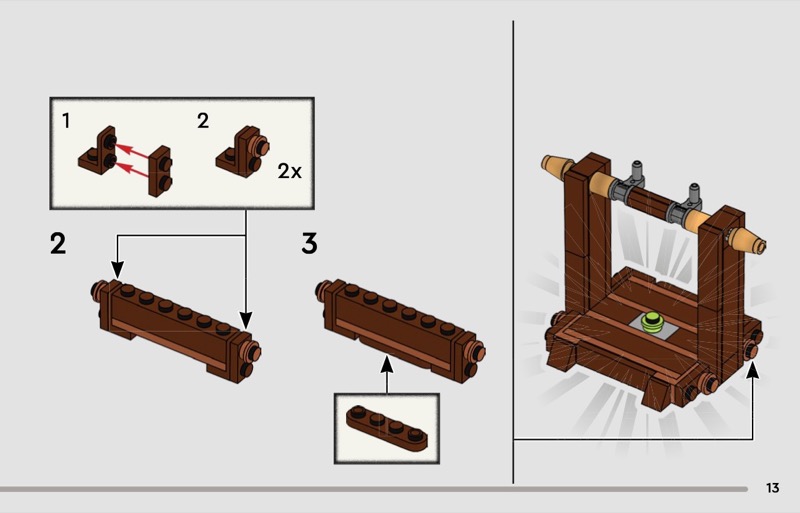 1

2

2x

2

3

13