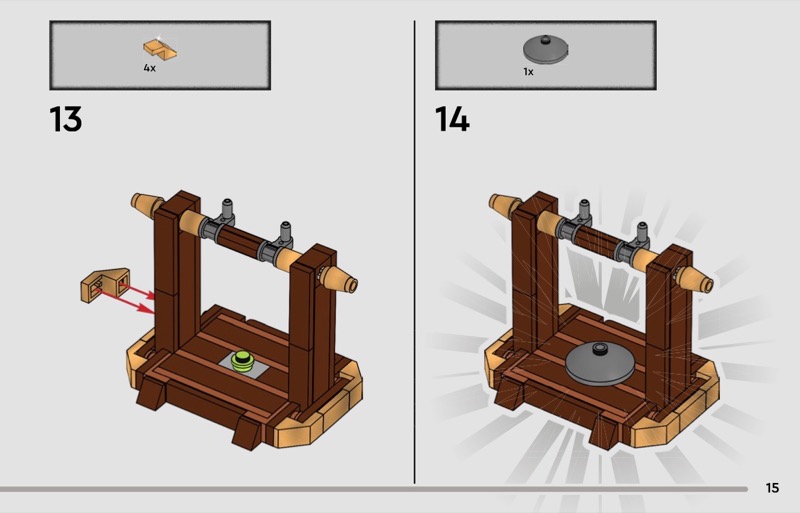 4x

13

1x

14

15