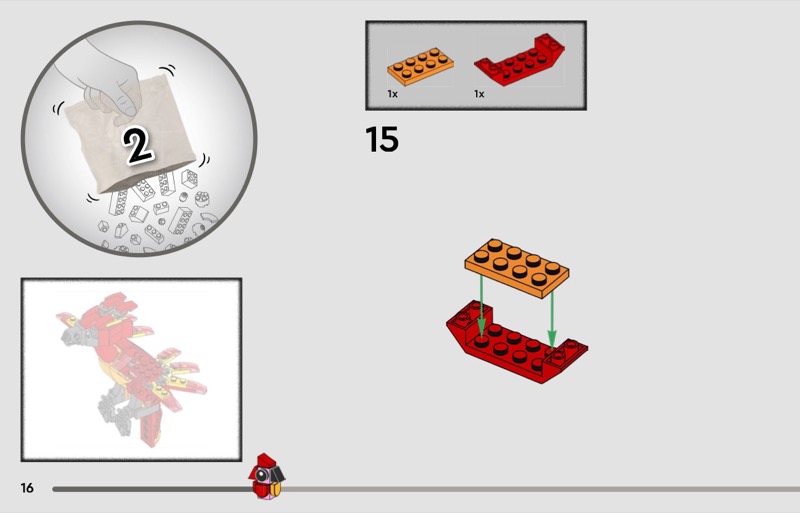 2

1x

1x

15

16