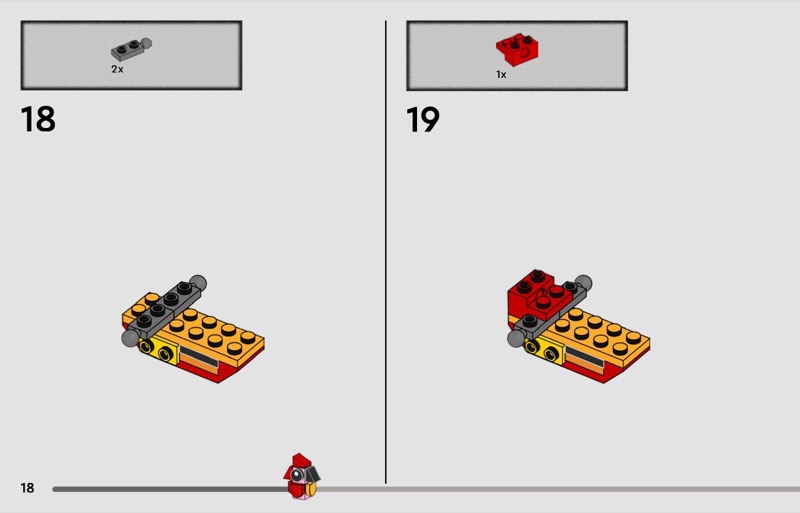 2x

18

1x

19

18