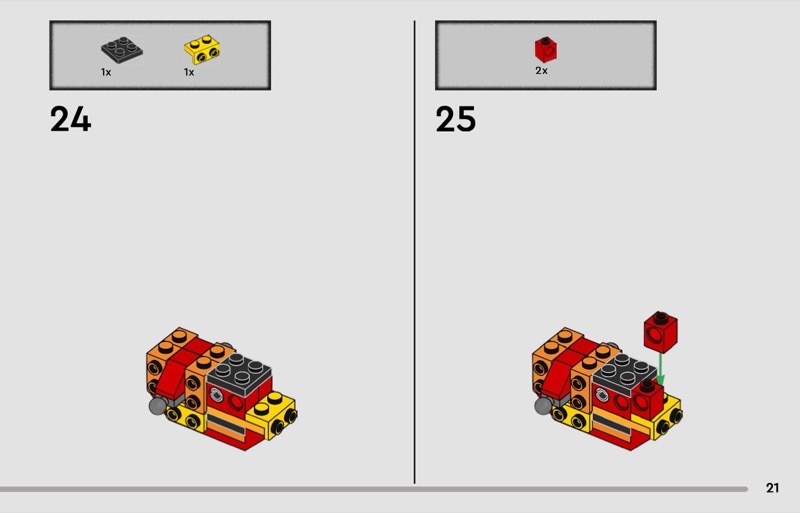 1x
1x

24

2x

25

21