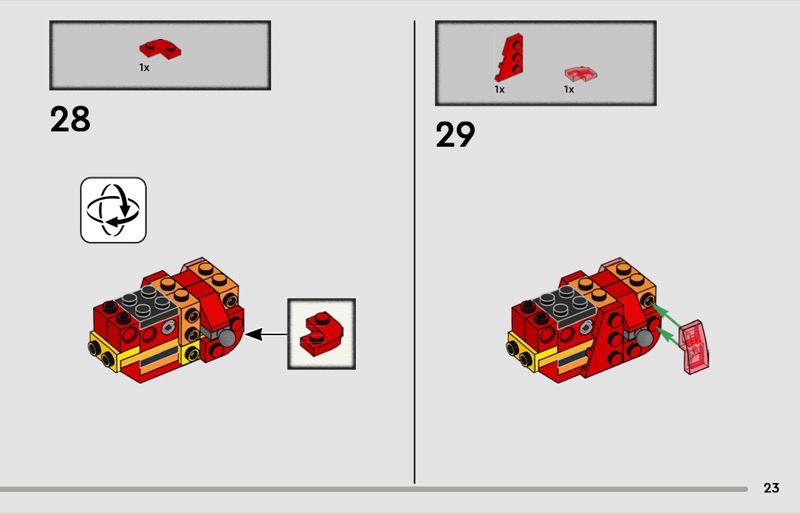 1x

28

1x

1x

29

23