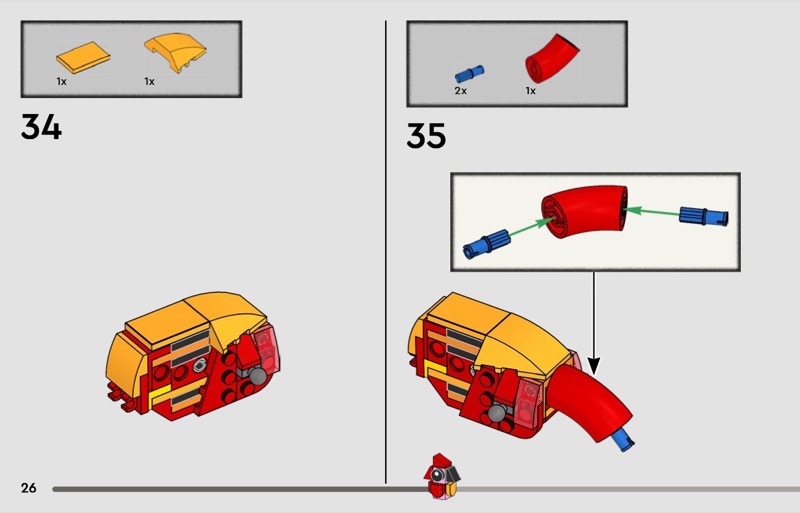 1x
1x
34

2x
1x
35

26