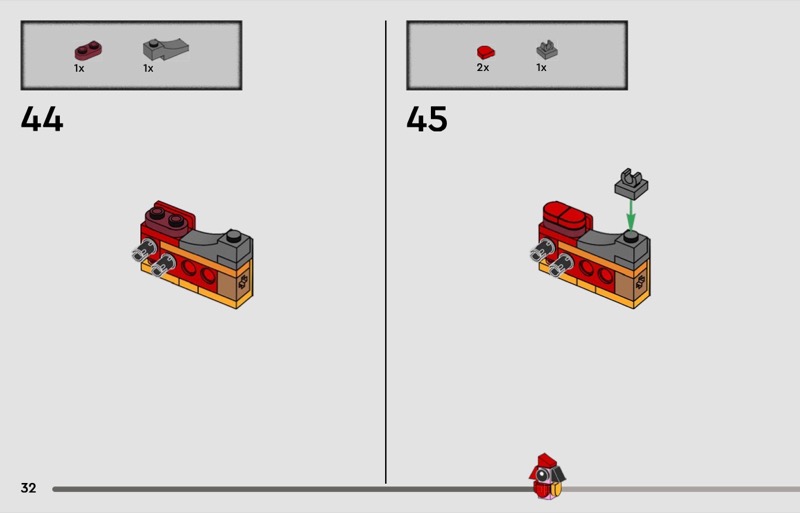 1x 1x

44

2x 1x

45

32