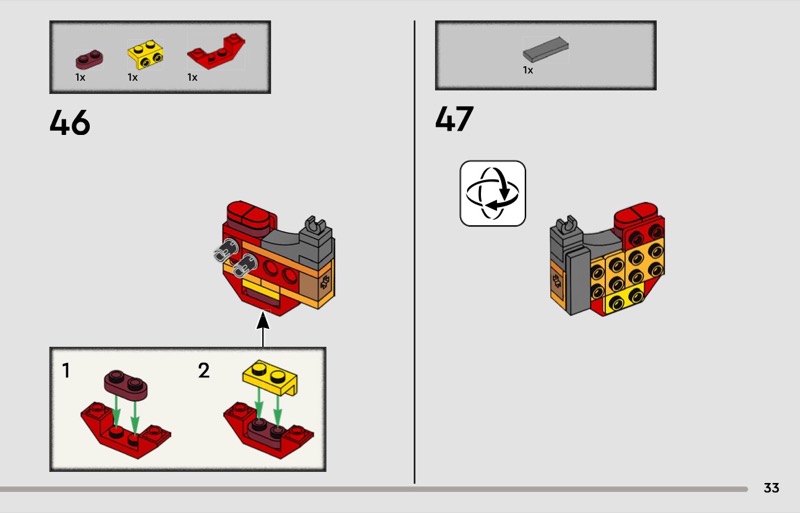 1x 1x 1x

46

1

2

1x

47

33