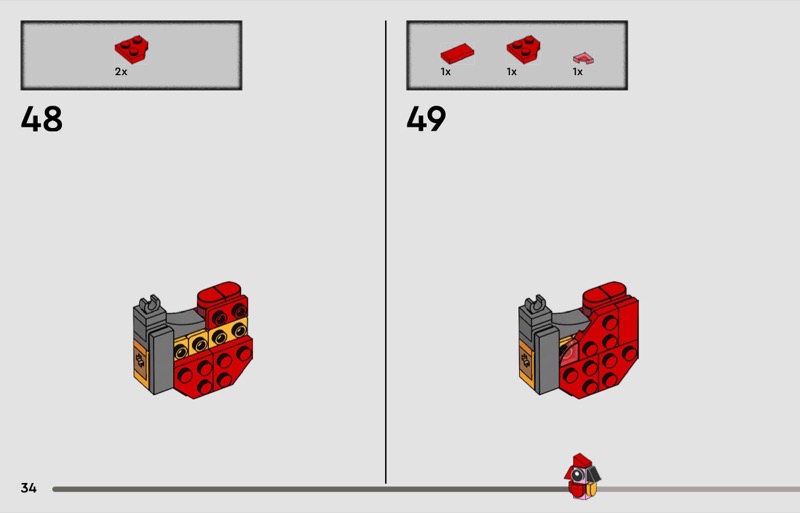 2x

48

1x 1x 1x

49

34