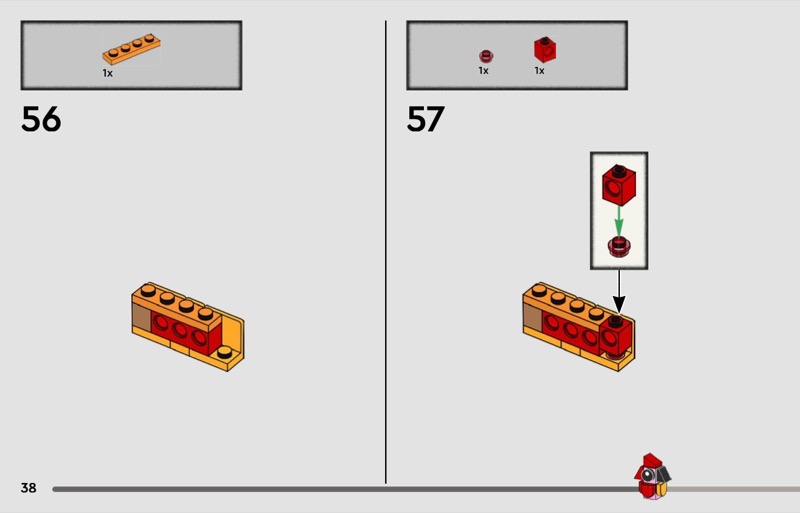 1x

56

1x 1x

57

38