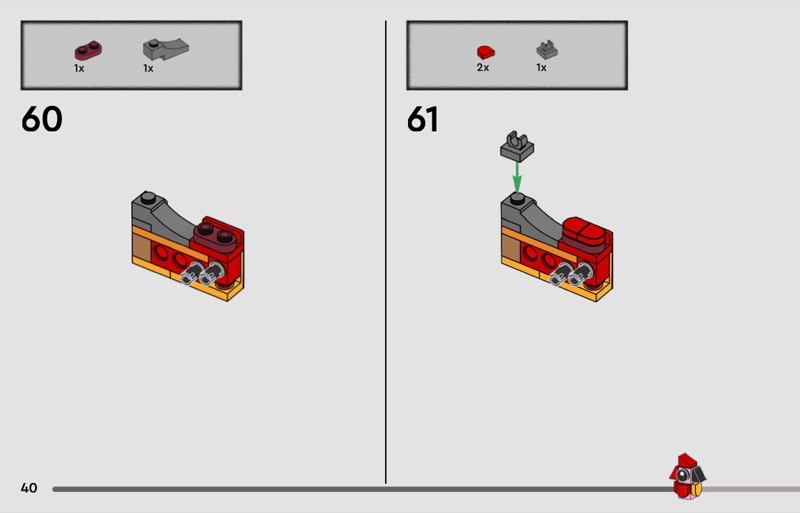 1x 1x

60

2x 1x

61

40