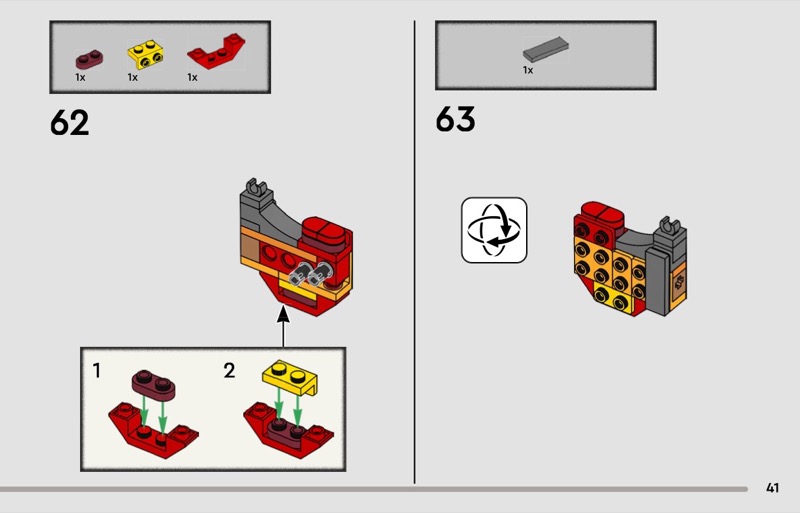 1x 1x 1x

62

1

2

1x

63

41