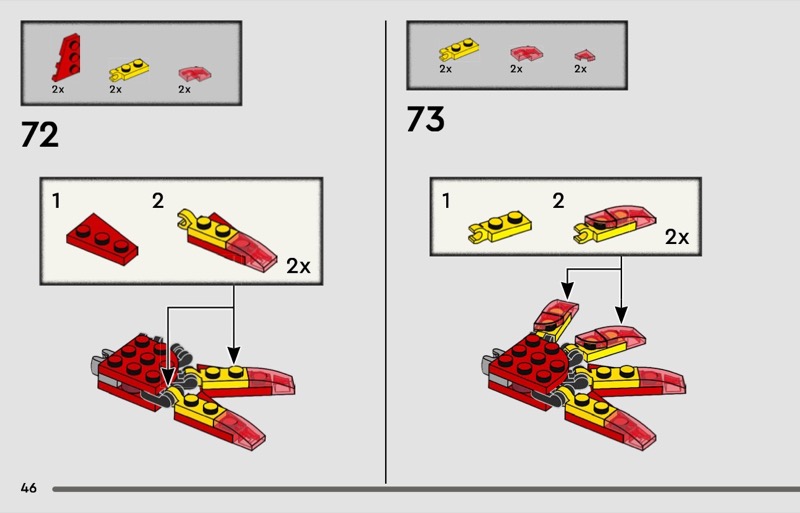 2x 2x 2x

72

1 2

2x

2x 2x 2x

73

1 2

2x

46