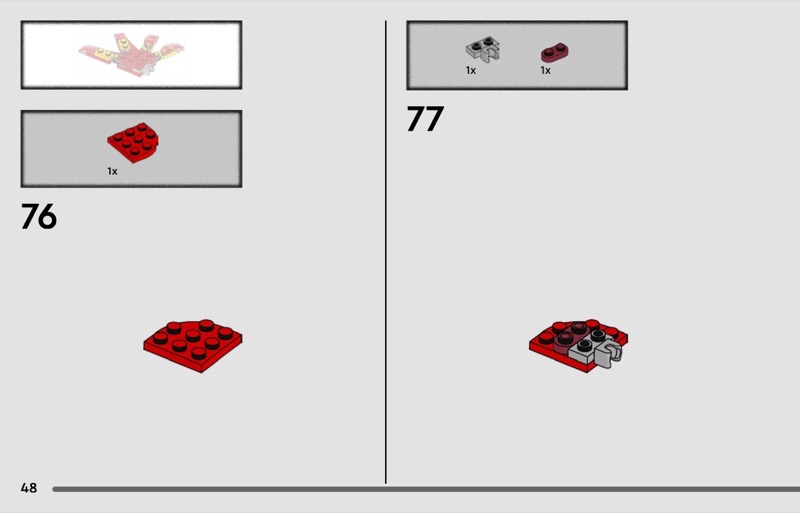 1x

76

1x

1x

77

48