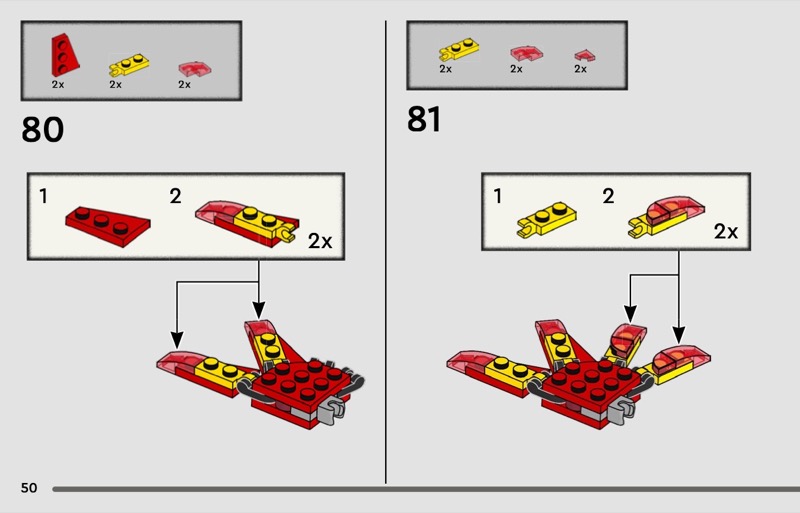 2x 2x 2x

80

1 2 2x

2x 2x 2x

81

1 2 2x

50