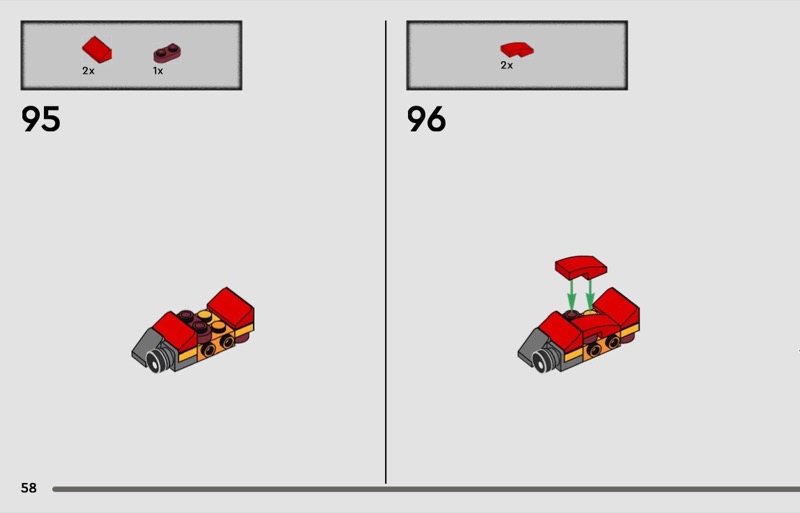 2x 1x

95

2x

96

58