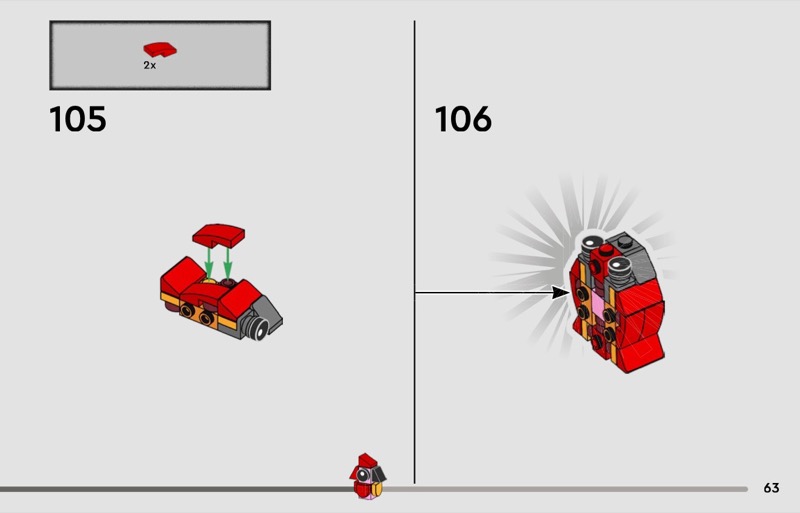 2x

105

106

63