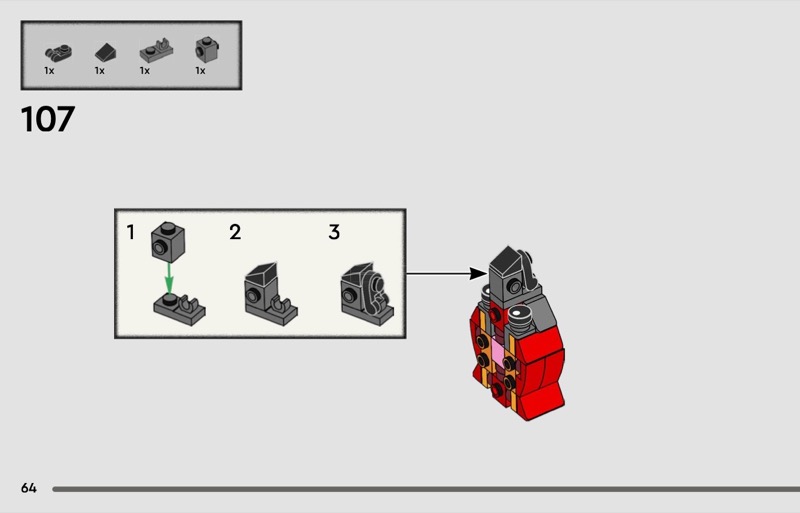 1x 1x 1x 1x

107

1

2

3

64