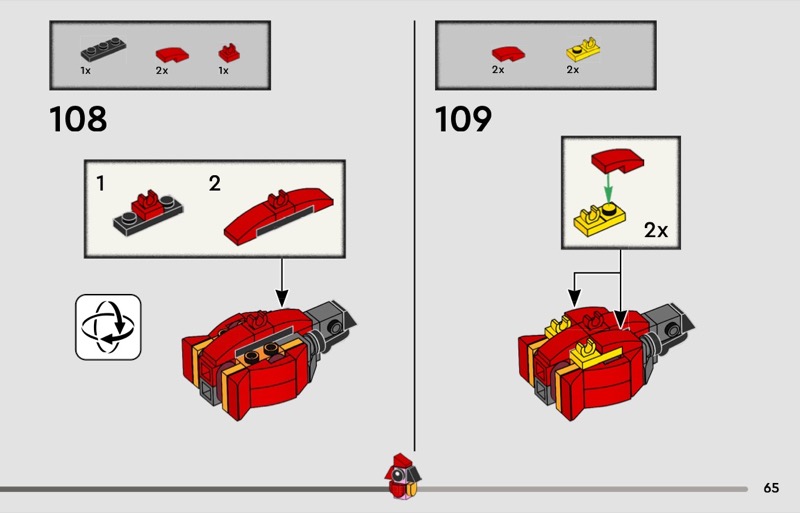 1x 2x 1x

108

1 2

2x 2x

109

2x

65