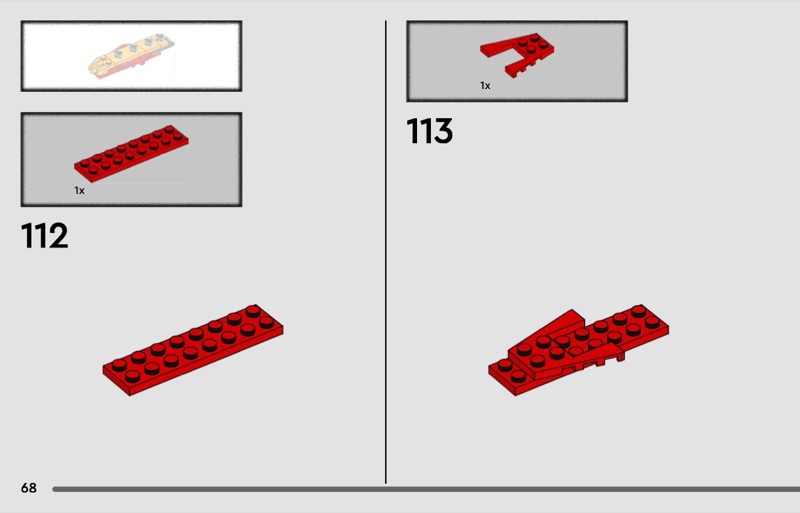 1x

112

1x

113

68