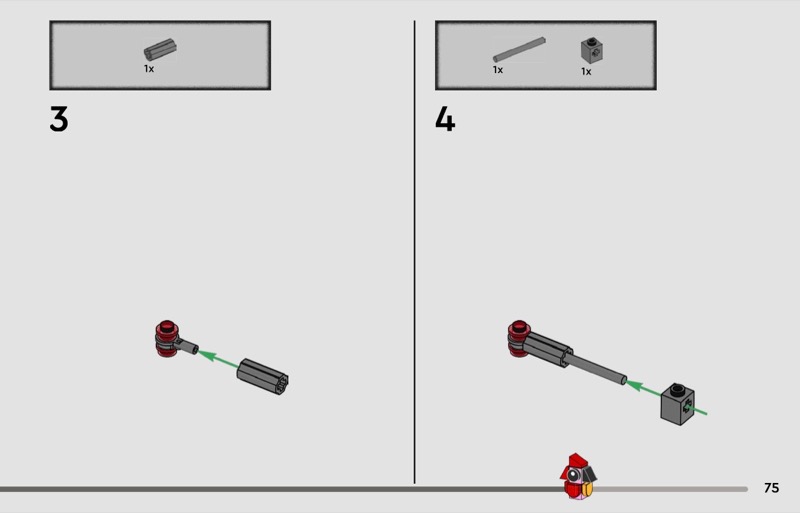 1x

3

1x

1x

4

75