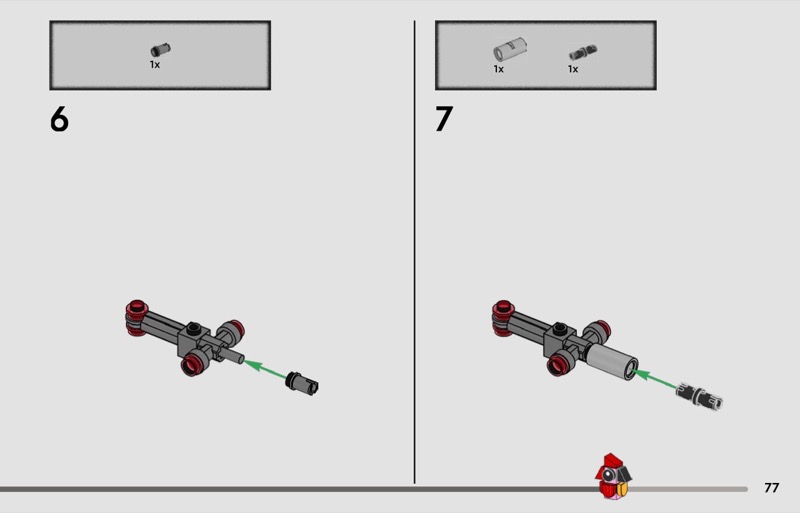 1x

6

1x 1x

7

77