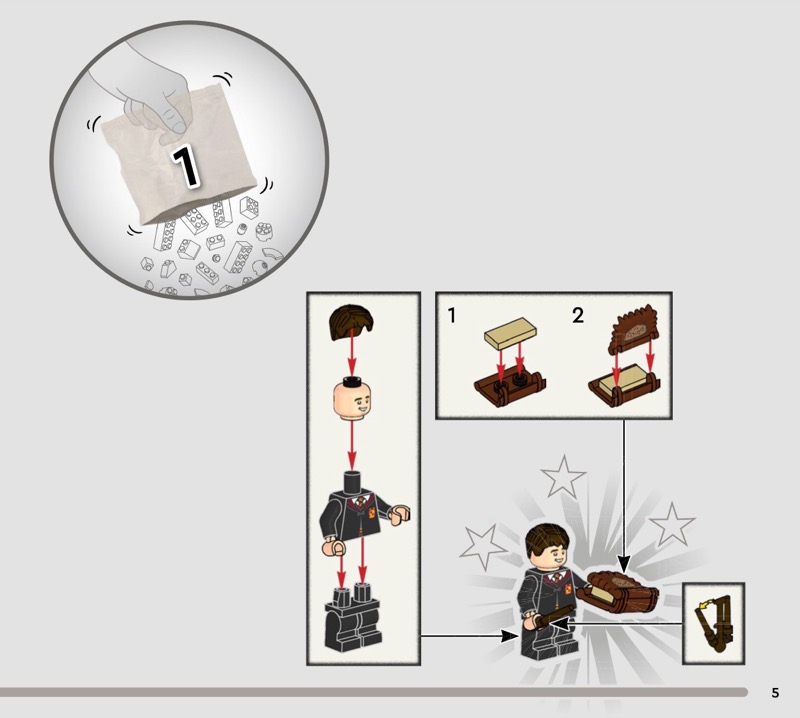 1

1

2

5