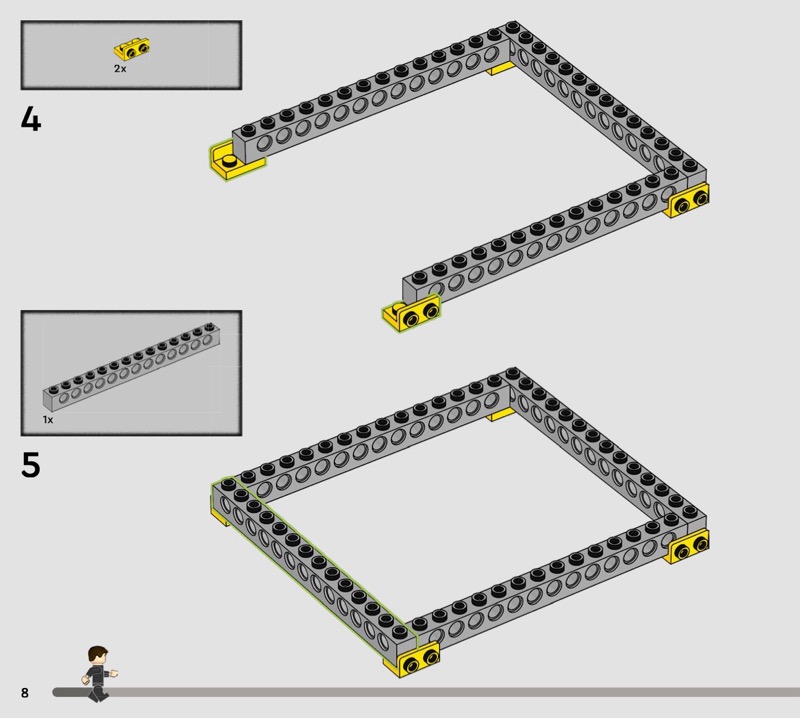 2x

4

1x

5

8