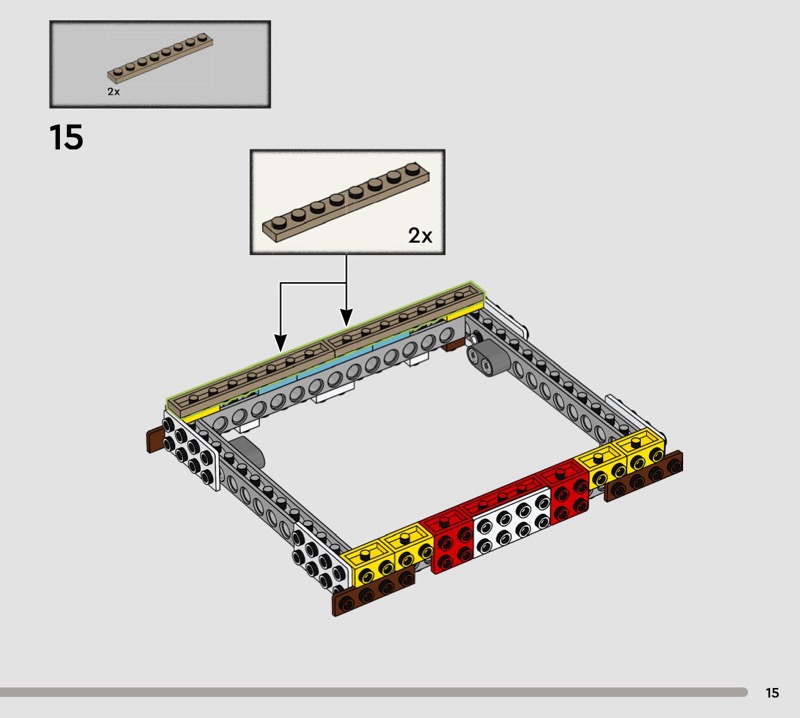 2x

15

2x

15