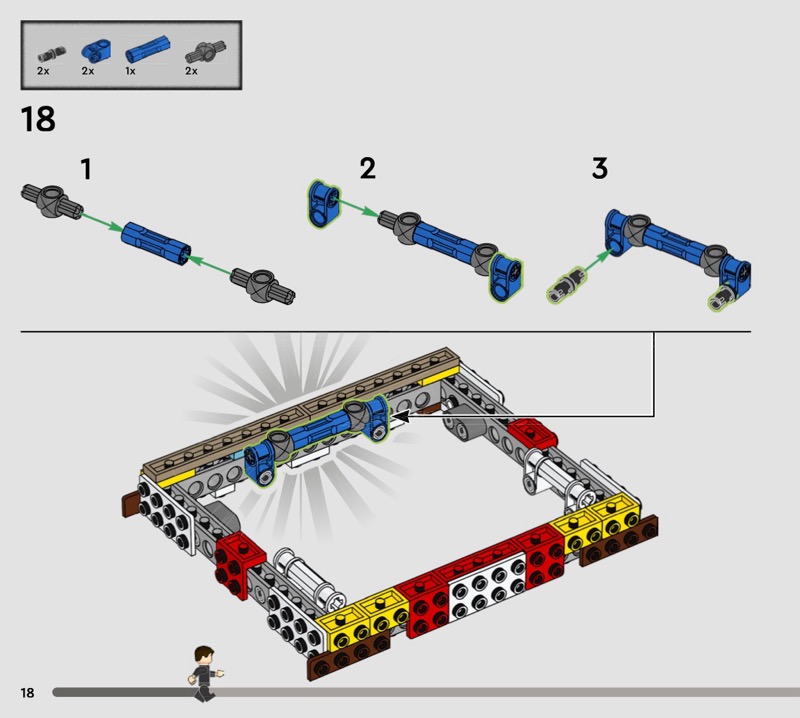 2x 2x 1x 2x

18

1

2

3

18