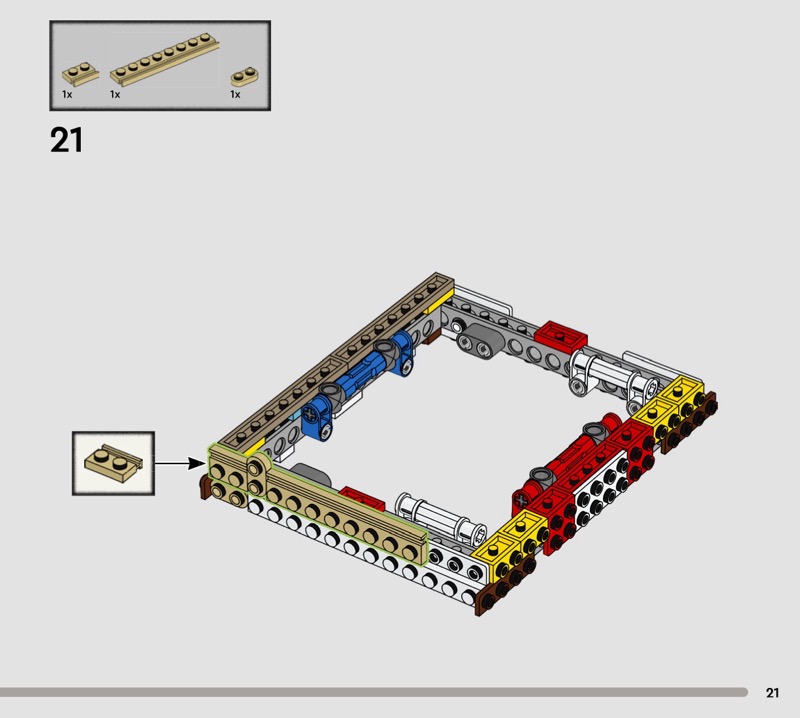 1x 1x 1x

21

21