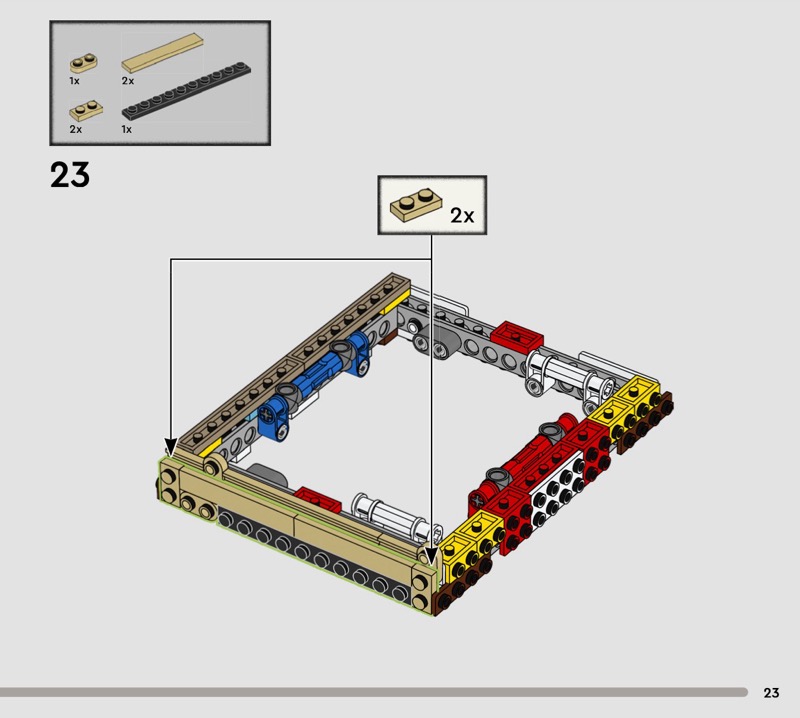 1x
2x
2x
1x

23

2x

23