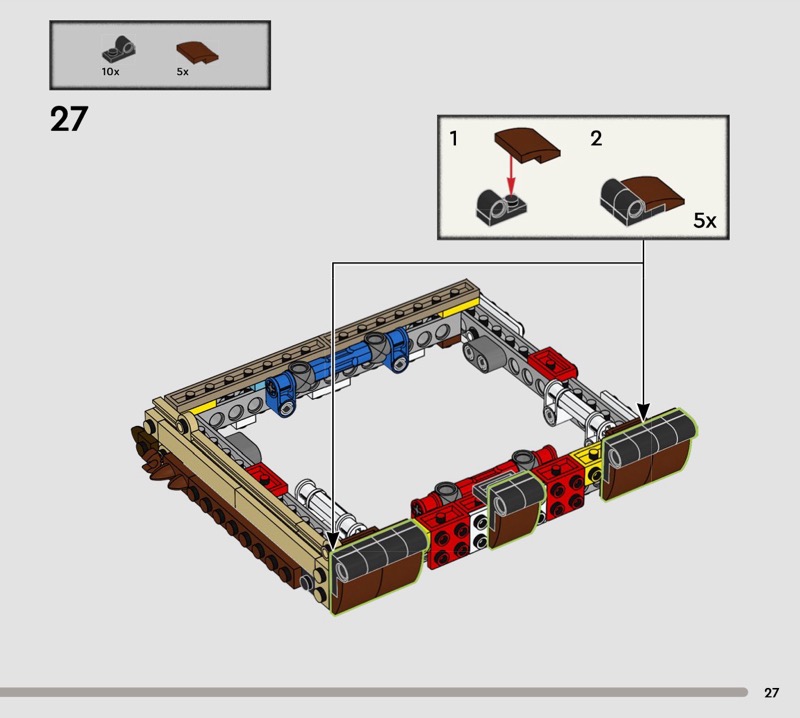 10x
5x

27

1
2
5x

27