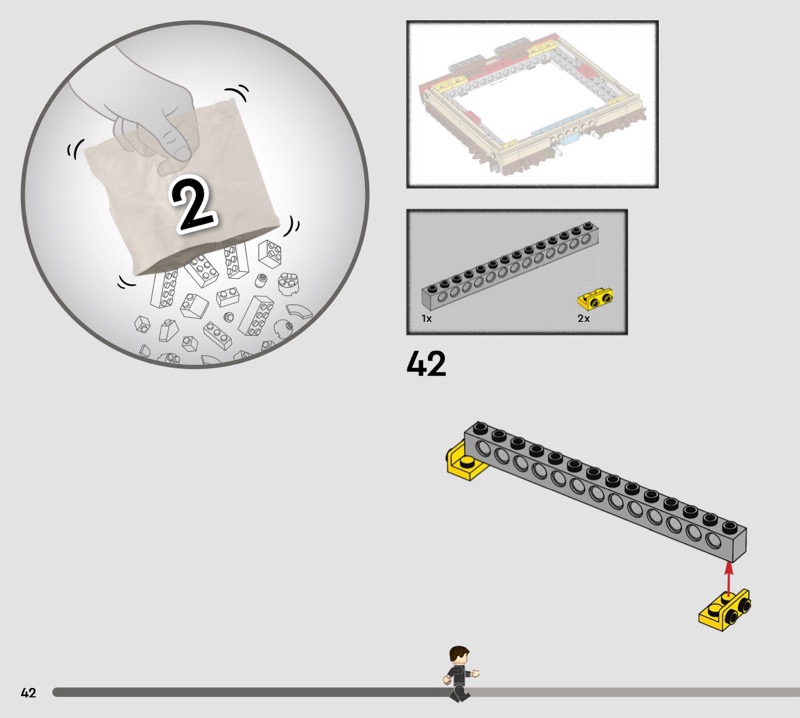 2

1x

2x

42

42