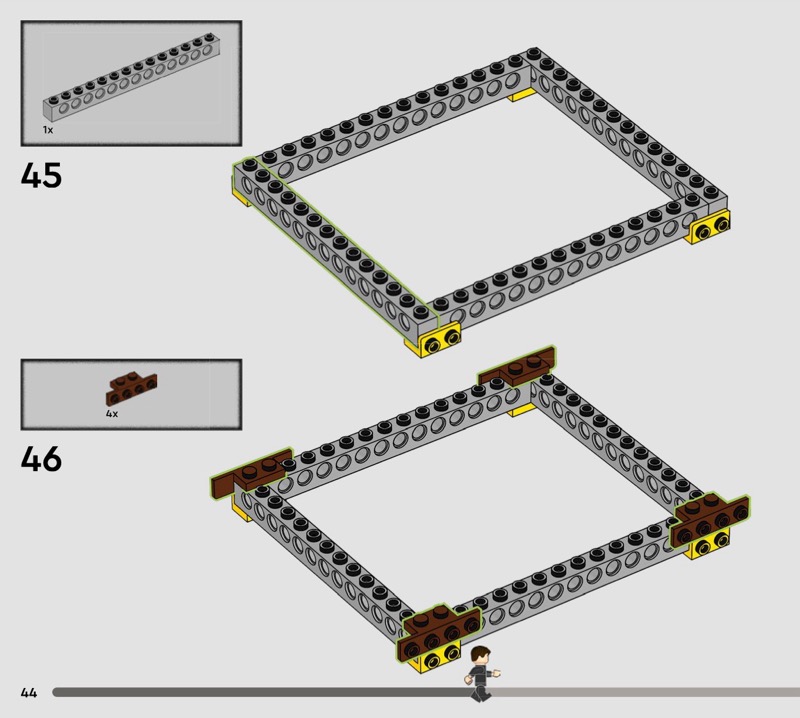 1x

45

4x

46

44