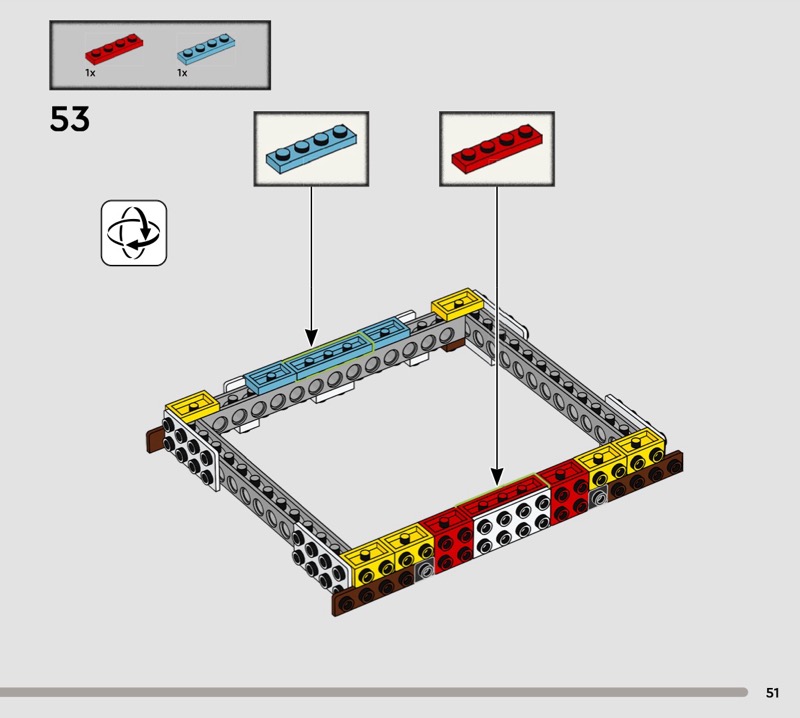 1x 1x

53

51