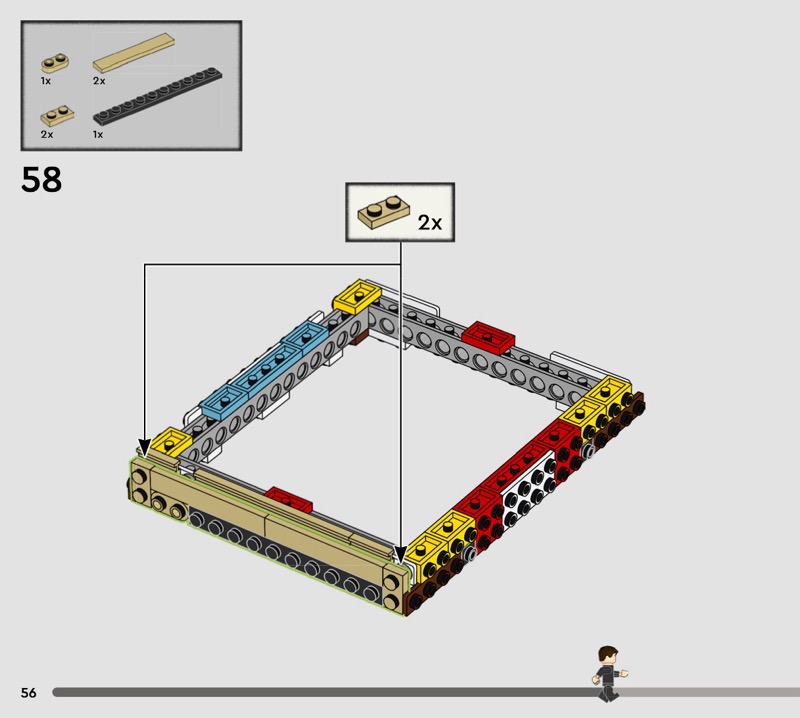 1x
2x
2x
1x

58

2x

56