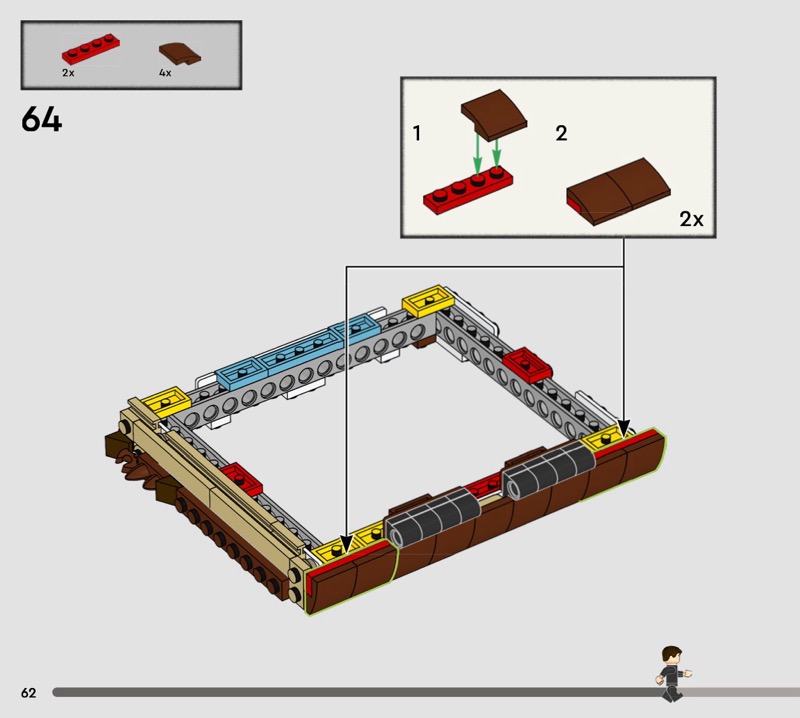 2x
4x

64

1
2
2x

62