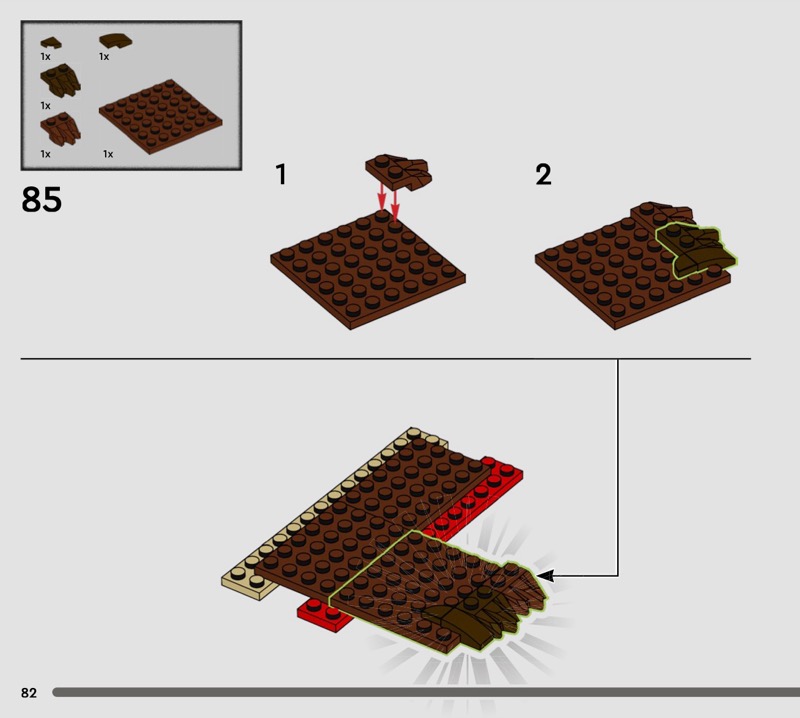 1x 1x
1x
1x 1x

85

1

2

82