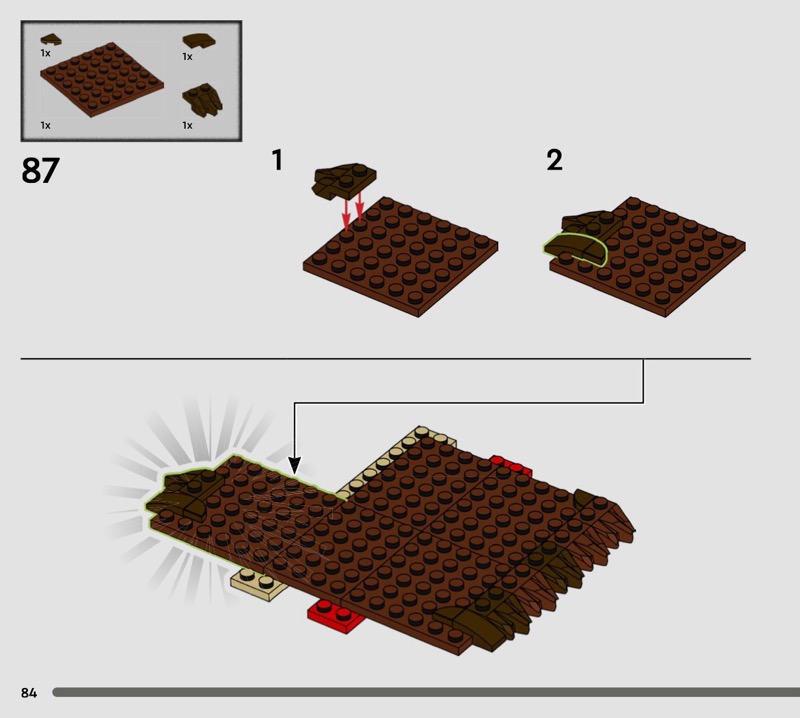 1x
1x
1x
1x

87

1

2

84