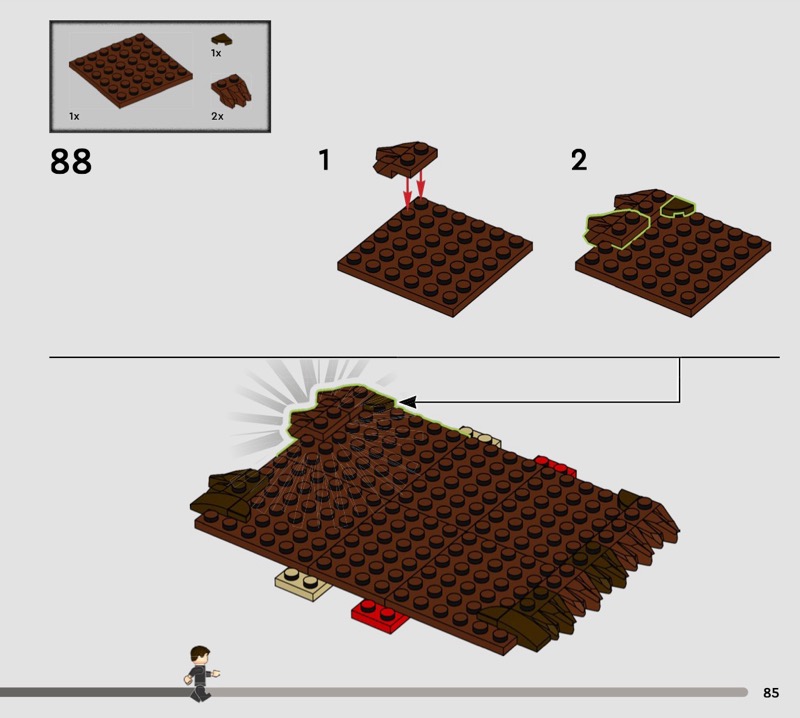 1x

1x

2x

88

1

2

85